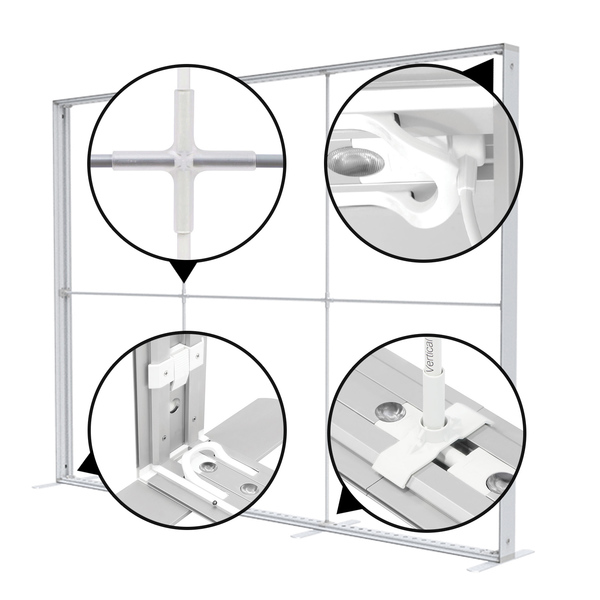 Vertical